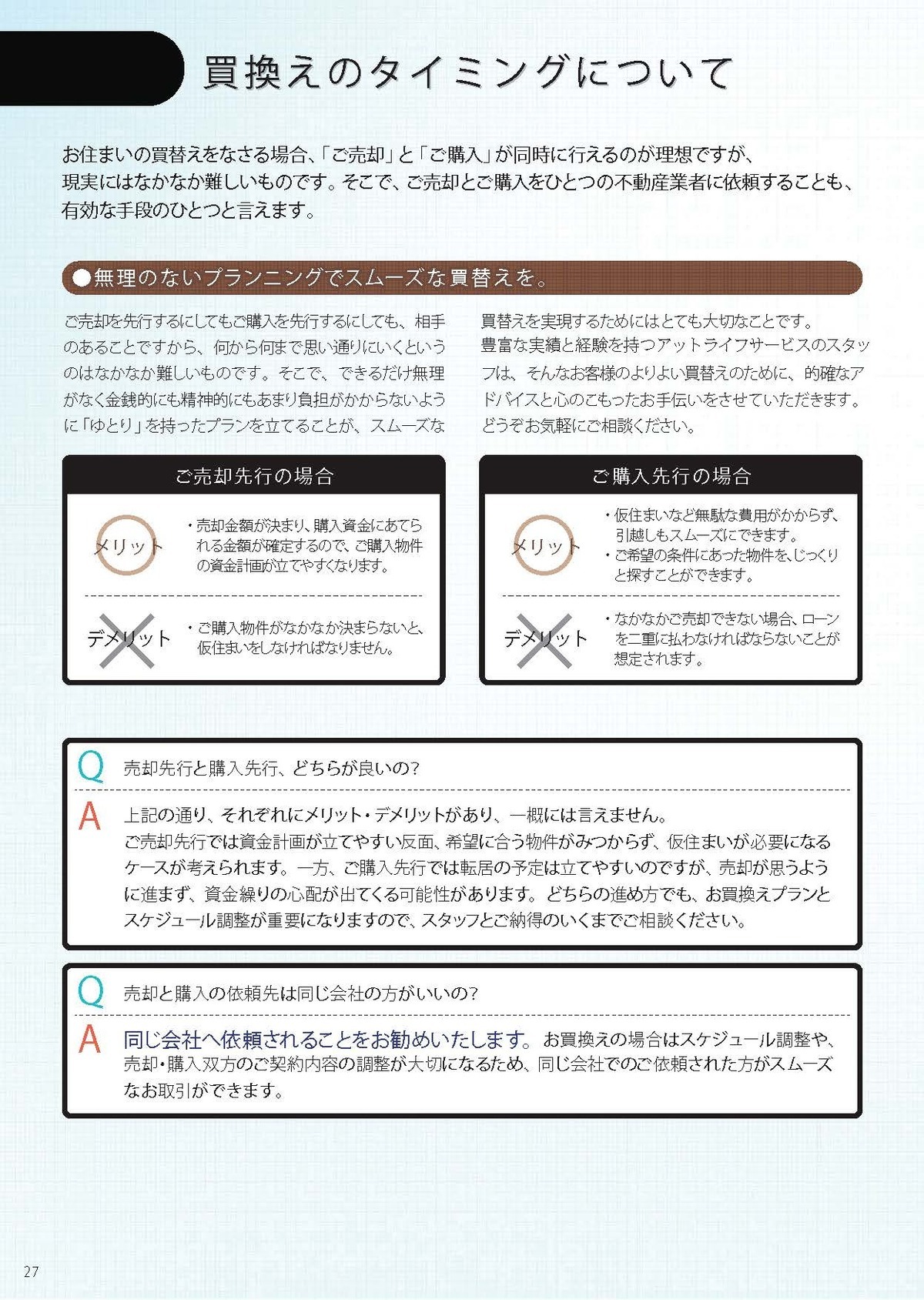 買換えのタイミングについて

お住まいの買替えをなさる場合、「ご売却」と「ご購入」が同時に行えるのが理想ですが、現実にはなかなか難しいものです。そこで、ご売却とご購入をひとつの不動産業者に依頼することも、有効な手段のひとつと言えます。

●無理のないプランニングでスムーズな買替えを。

ご売却を先行するにしてもご購入を先行するにしても、相手のあることですから、何から何まで思い通りにいくというのはなかなか難しいものです。そこで、できるだけ無理がなく金銭的にも精神的にもあまり負担がかからないように「ゆとり」を持ったプランを立てることが、スムーズな買替えを実現するためにはとても大切なことです。

豊富な実績と経験を持つアットライフサービスのスタッフは、そんなお客様のよりよい買替えのために、的確なアドバイスと心のこもったお手伝いをさせていただきます。どうぞお気軽にご相談ください。

ご売却先行の場合

メリット
・売却金額が決まり、購入資金にあてられる金額が確定するので、ご購入物件の資金計画が立てやすくなります。

デメリット
・ご購入物件がなかなか決まらないと、仮住まいをしなければなりません。

ご購入先行の場合

メリット
・仮住まいなど無駄な費用がかからず、引越しもスムーズにできます。
・ご希望の条件にあった物件を、じっくりと探すことができます。

デメリット
・なかなかご売却できない場合、ローンを二重に払わなければならないことが想定されます。

Q 売却先行と購入先行、どちらが良いの?

A 上記の通り、それぞれにメリット・デメリットがあり、一概には言えません。
ご売却先行では資金計画が立てやすい反面、希望に合う物件がみつからず、仮住まいが必要になるケースが考えられます。一方、ご購入先行では転居の予定は立てやすいのですが、売却が思うように進まず、資金繰りの心配が出てくる可能性があります。どちらの進め方でも、お買換えプランとスケジュール調整が重要になりますので、スタッフとご納得のいくまでご相談ください。

Q 売却と購入の依頼先は同じ会社の方がいいの?

A 同じ会社へ依頼されることをお勧めいたします。お買換えの場合はスケジュール調整や、売却・購入双方のご契約内容の調整が大切になるため、同じ会社でのご依頼された方がスムーズなお取引ができます。

27